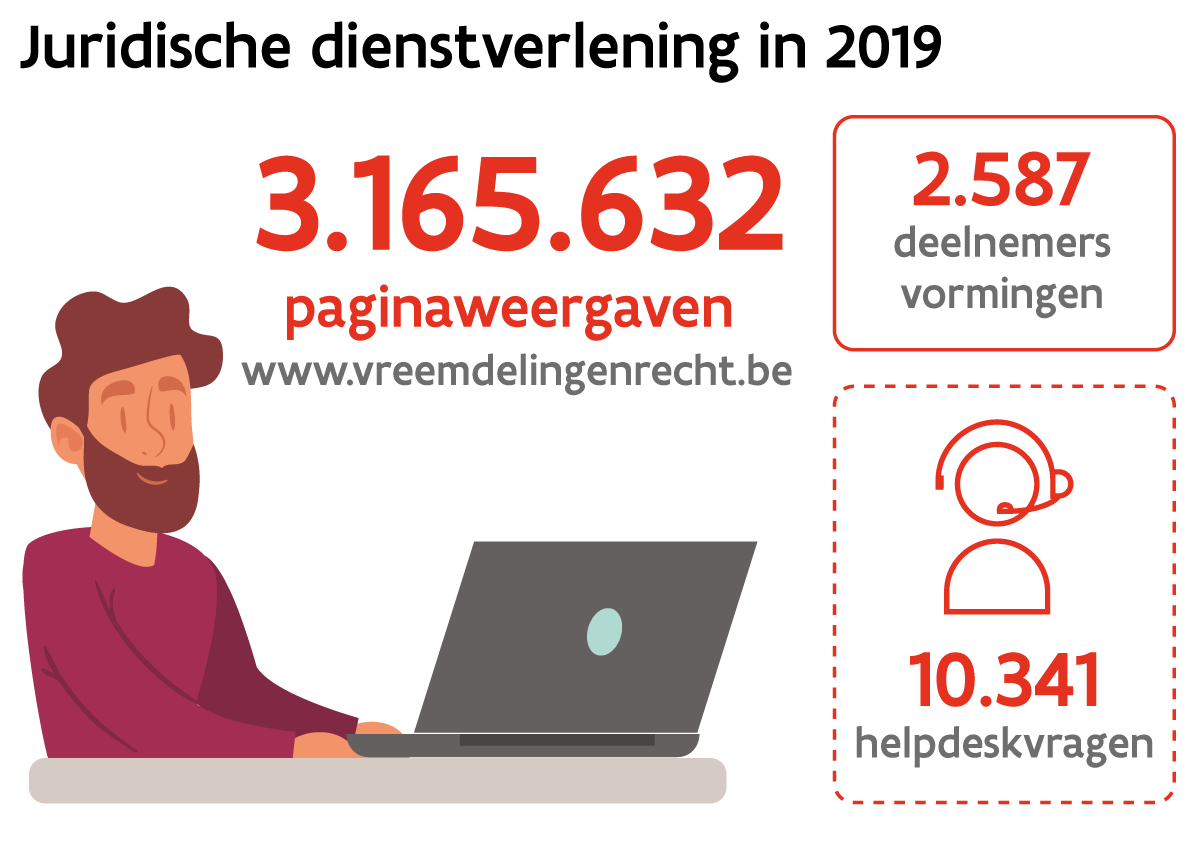 Juridische dienstverlening in 2019

3.165.632
paginaweergaven
www.vreemdelingenrecht.be

2.587
deelnemers vormingen

10.341
helpdeskvragen