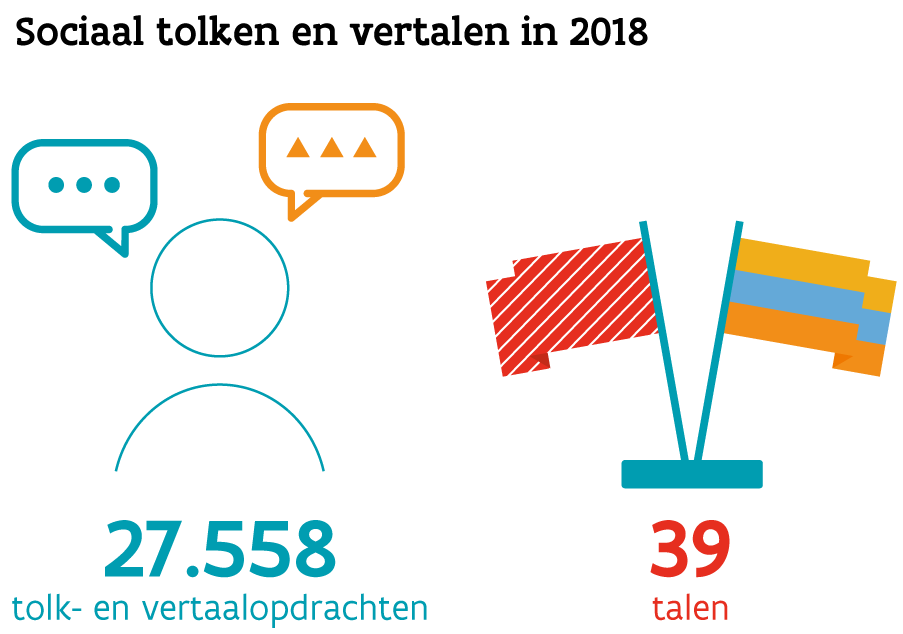 Sociaal tolken en vertalen in 2018

27.558
tolk- en vertaalopdrachten

39
talen