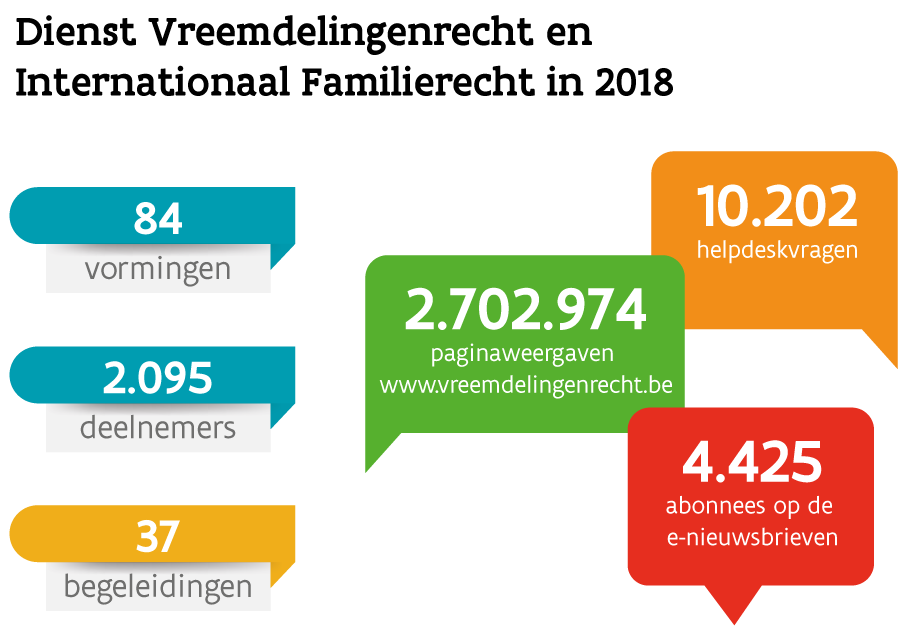 Dienst Vreemdelingenrecht en Internationaal Familierecht in 2018

84
vormingen

2.095
deelnemers

37
begeleidingen

10.202
helpdeskvragen

2.702.974
paginaweergaven
www.vreemdelingenrecht.be

4.425
abonnees op de e-nieuwsbrieven